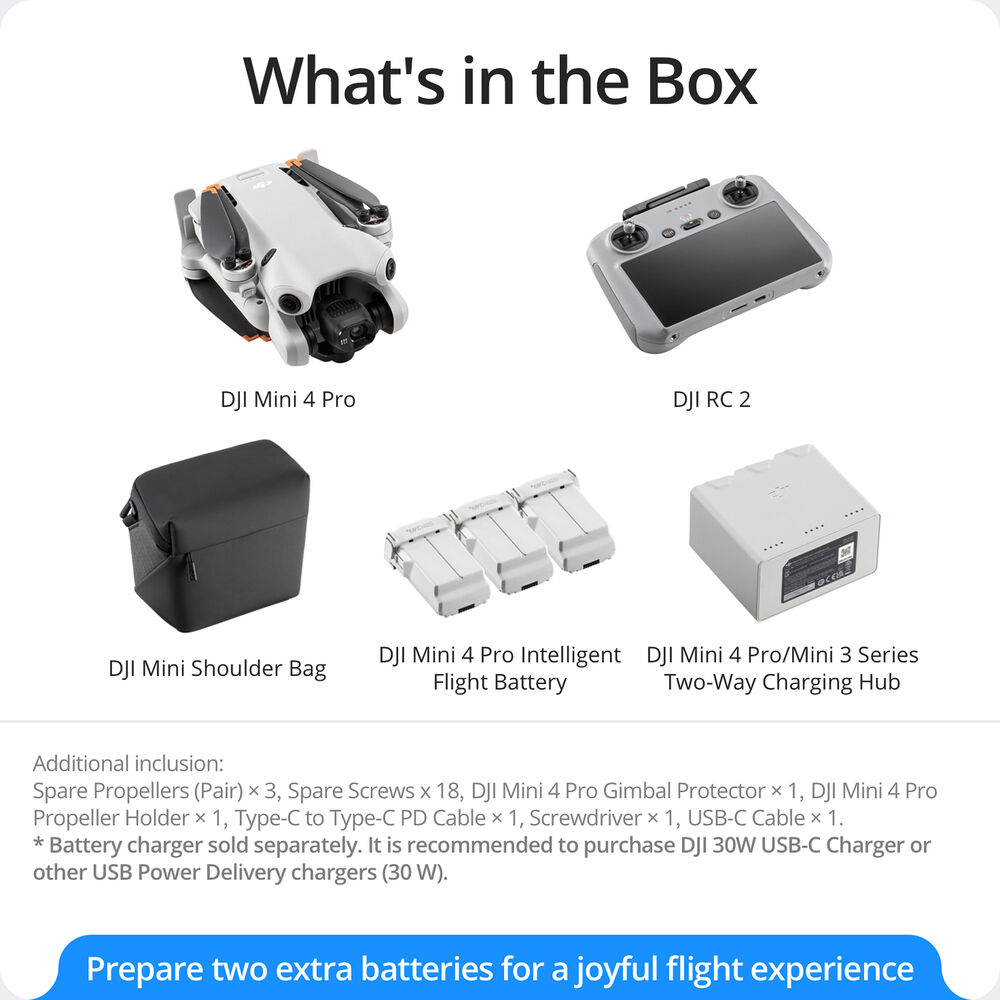 What's in the Box

DJI Mini 4 Pro

DJI RC 2

DJI Mini Shoulder Bag

DJI Mini 4 Pro Intelligent Flight Battery

DJI Mini 4 Pro/Mini 3 Series Two-Way Charging Hub

Additional inclusion:
Spare Propellers (Pair) × 3, Spare Screws x 18, DJI Mini 4 Pro Gimbal Protector × 1, DJI Mini 4 Pro Propeller Holder × 1, Type-C to Type-C PD Cable × 1, Screwdriver × 1, USB-C Cable × 1.
* Battery charger sold separately. It is recommended to purchase DJI 30W USB-C Charger or other USB Power Delivery chargers (30 W).

Prepare two extra batteries for a joyful flight experience